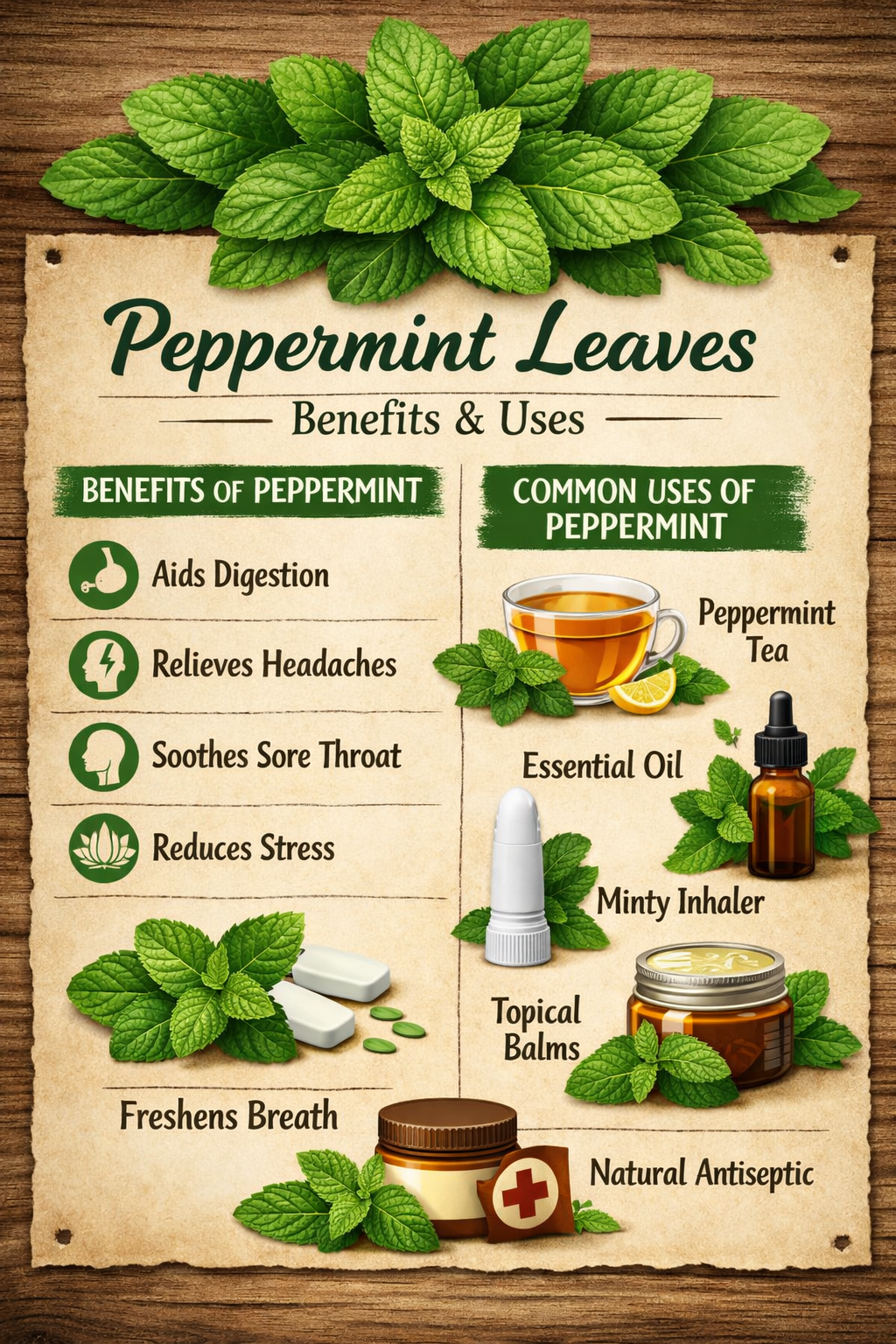 Peppermint Leaves

Benefits & Uses

BENEFITS OF PEPPERMINT

Aids Digestion

Relieves Headaches

Soothes Sore Throat

Reduces Stress

Freshens Breath

COMMON USES OF PEPPERMINT

Peppermint Tea

Essential Oil

Minty Inhaler

Topical Balms

Natural Antiseptic