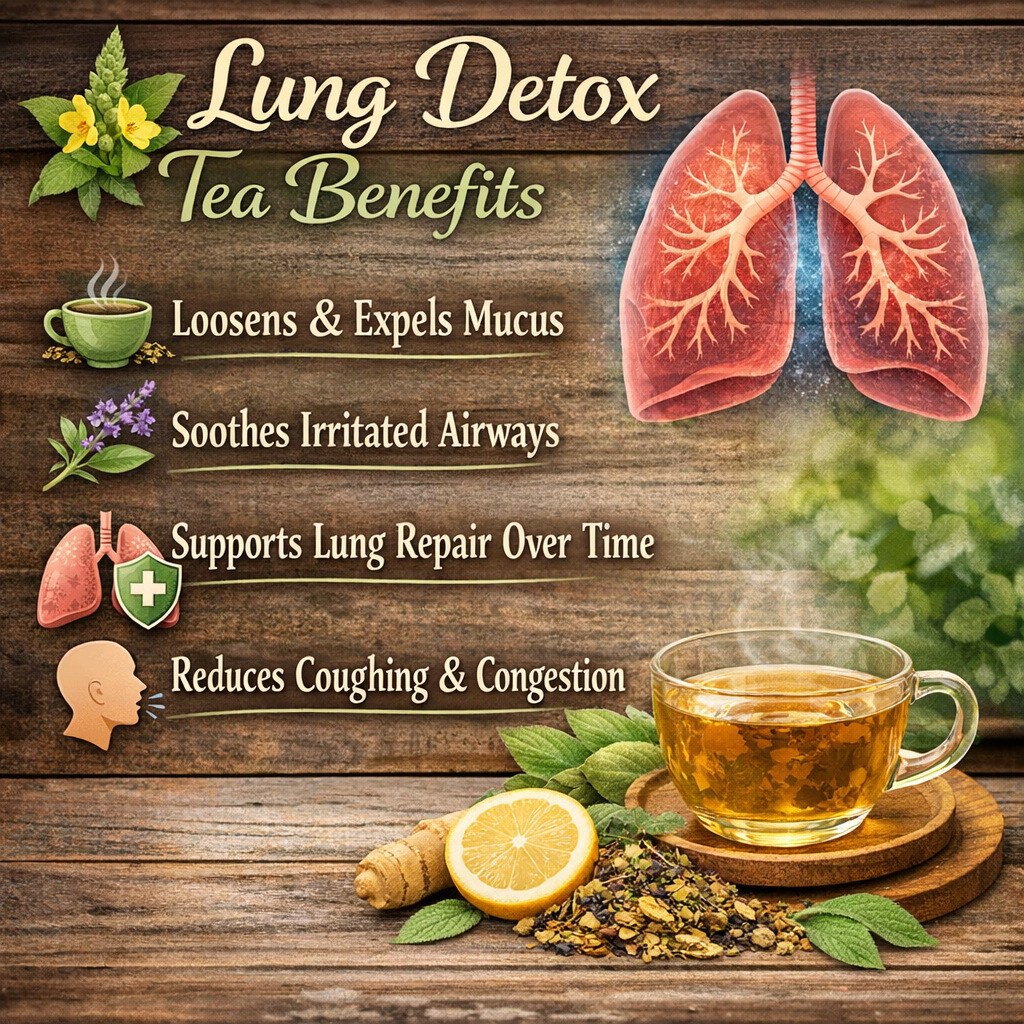 Lung Detox Tea Benefits

Loosens & Expels Mucus

Soothes Irritated Airways

Supports Lung Repair Over Time

Reduces Coughing & Congestion